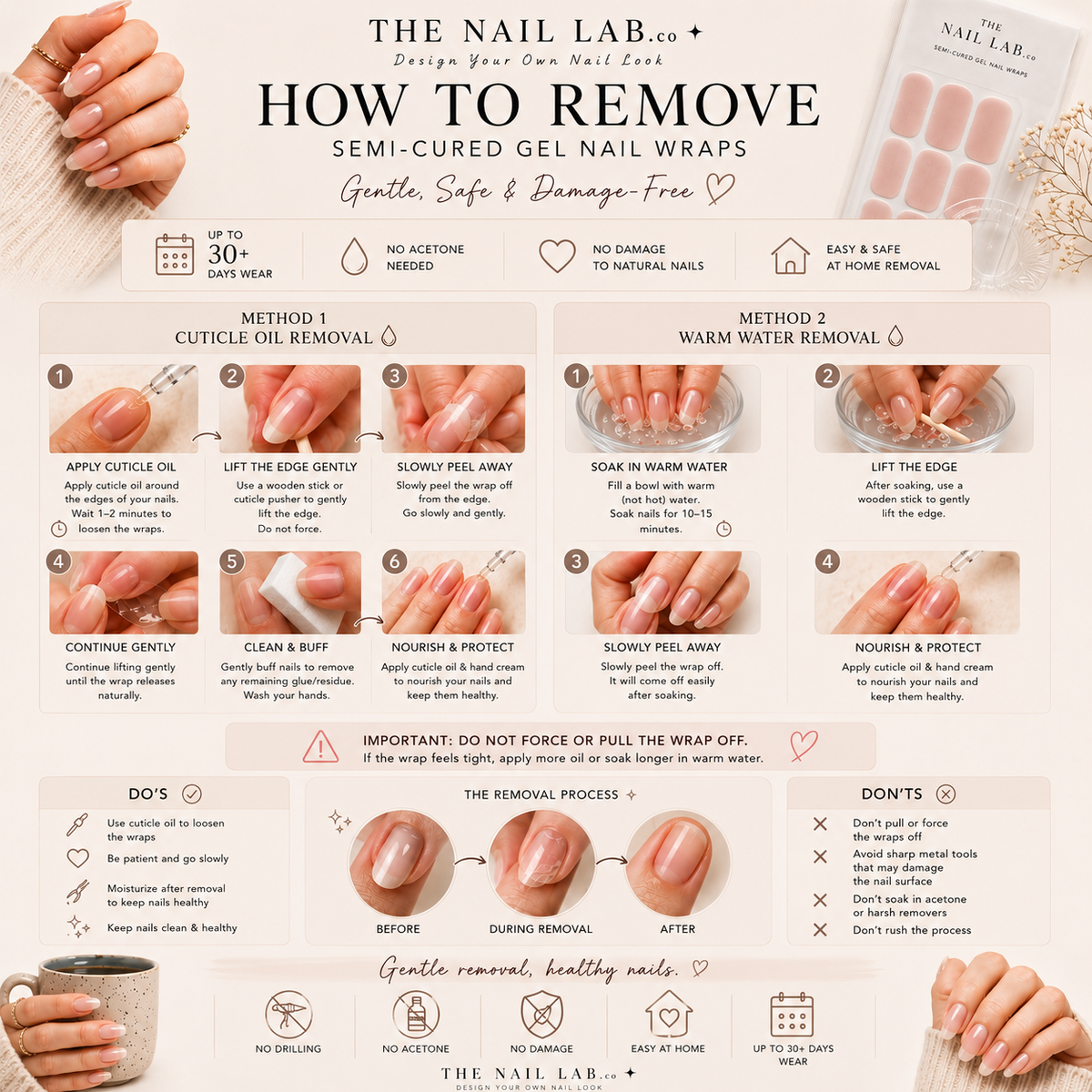 THE NAIL LAB.co

Design Your Own Nail Look

HOW TO REMOVE

SEMI-CURED GEL NAIL WRAPS

Gentle, Safe & Damage-Free

THE NAIL LAB.co
SEMI-CURED GEL NAIL WRAPS

UP TO 30+ DAYS WEAR

NO ACETONE NEEDED

NO DAMAGE TO NATURAL NAILS

EASY & SAFE AT HOME REMOVAL

METHOD 1
CUTICLE OIL REMOVAL

1 APPLY CUTICLE OIL
Apply cuticle oil around the edges of your nails. Wait 1–2 minutes to loosen the wraps.

2 LIFT THE EDGE GENTLY
Use a wooden stick or cuticle pusher to gently lift the edge. Do not force.

3 SLOWLY PEEL AWAY
Slowly peel the wrap off from the edge. Go slowly and gently.

4 CONTINUE GENTLY
Continue lifting gently until the wrap releases naturally.

5 CLEAN & BUFF
Gently buff nails to remove any remaining glue/residue. Wash your hands.

6 NOURISH & PROTECT
Apply cuticle oil & hand cream to nourish your nails and keep them healthy.

METHOD 2
WARM WATER REMOVAL

1 SOAK IN WARM WATER
Fill a bowl with warm (not hot) water. Soak nails for 10–15 minutes.

2 LIFT THE EDGE
After soaking, use a wooden stick to gently lift the edge.

3 SLOWLY PEEL AWAY
Slowly peel the wrap off. It will come off easily after soaking.

4 NOURISH & PROTECT
Apply cuticle oil & hand cream to nourish your nails and keep them healthy.

IMPORTANT: DO NOT FORCE OR PULL THE WRAP OFF.
If the wrap feels tight, apply more oil or soak longer in warm water.

DO'S
Use cuticle oil to loosen the wraps
Be patient and go slowly
Moisturize after removal to keep nails healthy
Keep nails clean & healthy

THE REMOVAL PROCESS
BEFORE
DURING REMOVAL
AFTER

DON'TS
Don't pull or force the wraps off
Avoid sharp metal tools that may damage the nail surface
Don't soak in acetone or harsh removers
Don't rush the process

Gentle removal, healthy nails.

NO DRILLING
NO ACETONE
NO DAMAGE
EASY AT HOME
UP TO 30+ DAYS WEAR

THE NAIL LAB.co
DESIGN YOUR OWN NAIL LOOK